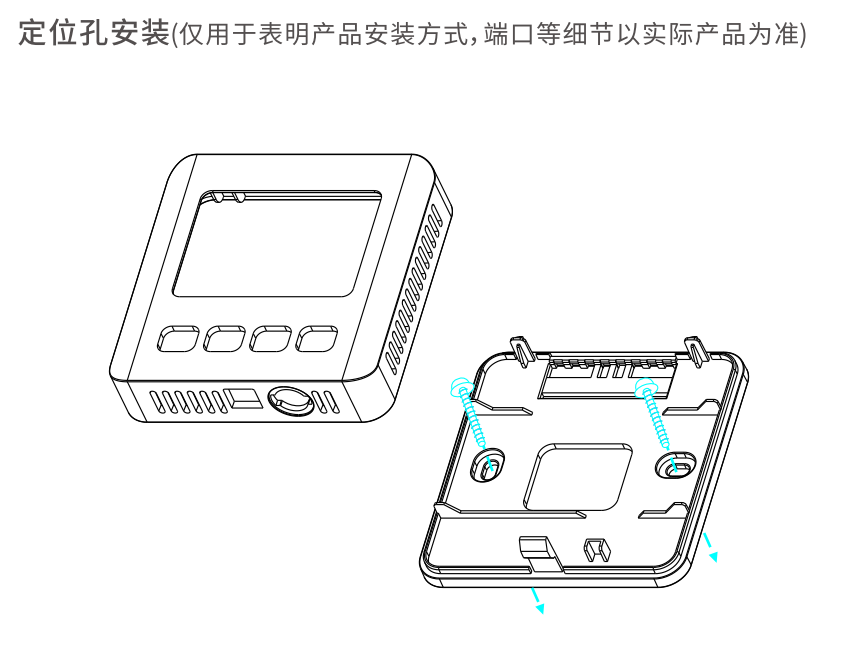 定位孔安装(仅用于表明产品安装方式,端口等细节以实际产品为准)